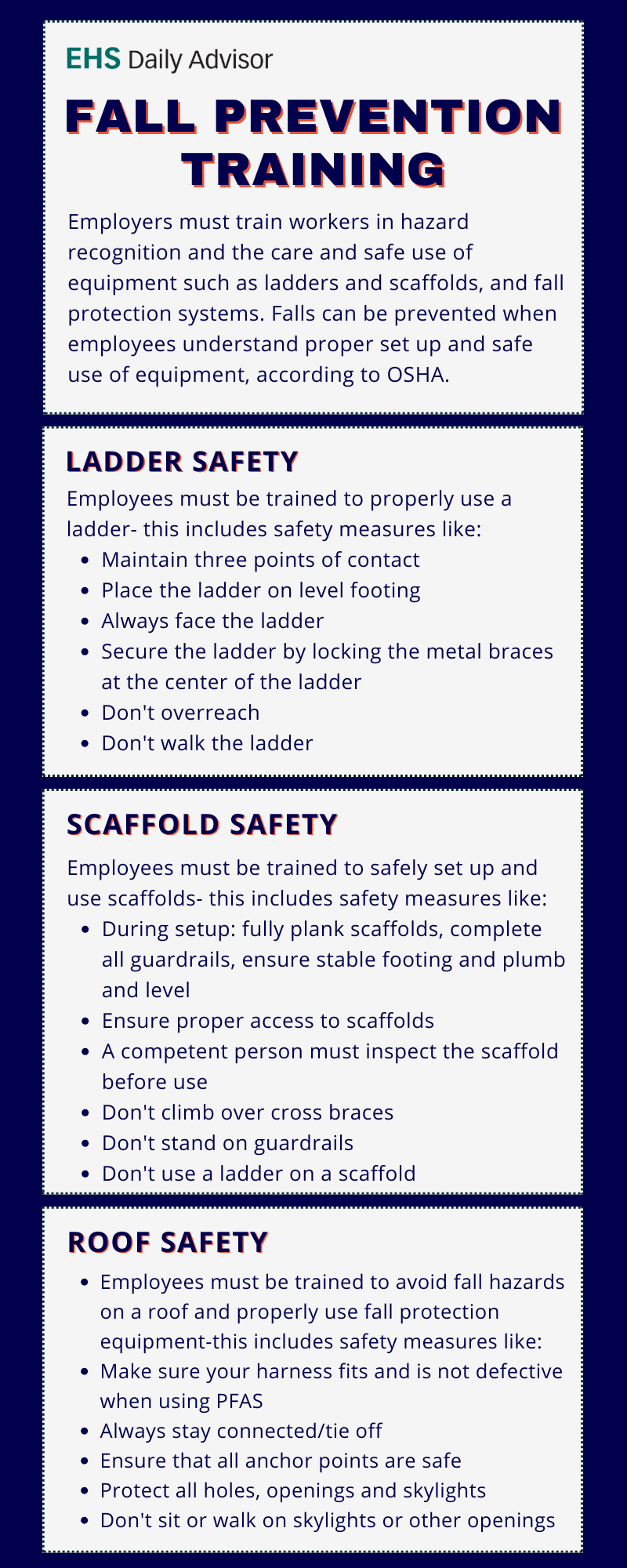 EHS Daily Advisor

FALL PREVENTION TRAINING

Employers must train workers in hazard recognition and the care and safe use of equipment such as ladders and scaffolds, and fall protection systems. Falls can be prevented when employees understand proper set up and safe use of equipment, according to OSHA.

LADDER SAFETY

Employees must be trained to properly use a ladder- this includes safety measures like:
- Maintain three points of contact
- Place the ladder on level footing
- Always face the ladder
- Secure the ladder by locking the metal braces at the center of the ladder
- Don't overreach
- Don't walk the ladder

SCAFFOLD SAFETY

Employees must be trained to safely set up and use scaffolds- this includes safety measures like:
- During setup: fully plank scaffolds, complete all guardrails, ensure stable footing and plumb and level
- Ensure proper access to scaffolds
- A competent person must inspect the scaffold before use
- Don't climb over cross braces
- Don't stand on guardrails
- Don't use a ladder on a scaffold

ROOF SAFETY

- Employees must be trained to avoid fall hazards on a roof and properly use fall protection equipment-this includes safety measures like:
- Make sure your harness fits and is not defective when using PFAS
- Always stay connected/tie off
- Ensure that all anchor points are safe
- Protect all holes, openings and skylights
- Don't sit or walk on skylights or other openings