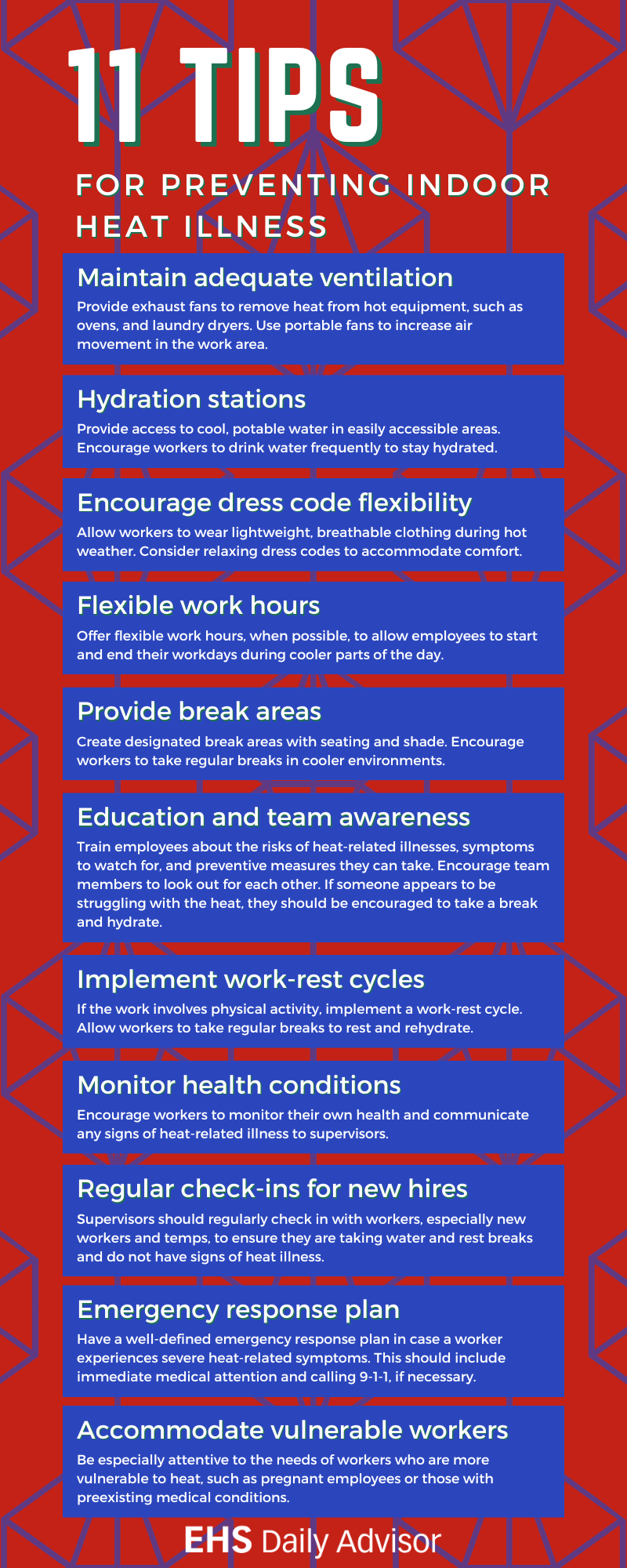 11 TIPS

FOR PREVENTING INDOOR HEAT ILLNESS

Maintain adequate ventilation

Provide exhaust fans to remove heat from hot equipment, such as ovens, and laundry dryers. Use portable fans to increase air movement in the work area.

Hydration stations

Provide access to cool, potable water in easily accessible areas. Encourage workers to drink water frequently to stay hydrated.

Encourage dress code flexibility

Allow workers to wear lightweight, breathable clothing during hot weather. Consider relaxing dress codes to accommodate comfort.

Flexible work hours

Offer flexible work hours, when possible, to allow employees to start and end their workdays during cooler parts of the day.

Provide break areas

Create designated break areas with seating and shade. Encourage workers to take regular breaks in cooler environments.

Education and team awareness

Train employees about the risks of heat-related illnesses, symptoms to watch for, and preventive measures they can take. Encourage team members to look out for each other. If someone appears to be struggling with the heat, they should be encouraged to take a break and hydrate.

Implement work-rest cycles

If the work involves physical activity, implement a work-rest cycle. Allow workers to take regular breaks to rest and rehydrate.

Monitor health conditions

Encourage workers to monitor their own health and communicate any signs of heat-related illness to supervisors.

Regular check-ins for new hires

Supervisors should regularly check in with workers, especially new workers and temps, to ensure they are taking water and rest breaks and do not have signs of heat illness.

Emergency response plan

Have a well-defined emergency response plan in case a worker experiences severe heat-related symptoms. This should include immediate medical attention and calling 9-1-1, if necessary.

Accommodate vulnerable workers

Be especially attentive to the needs of workers who are more vulnerable to heat, such as pregnant employees or those with preexisting medical conditions.

EHS Daily Advisor